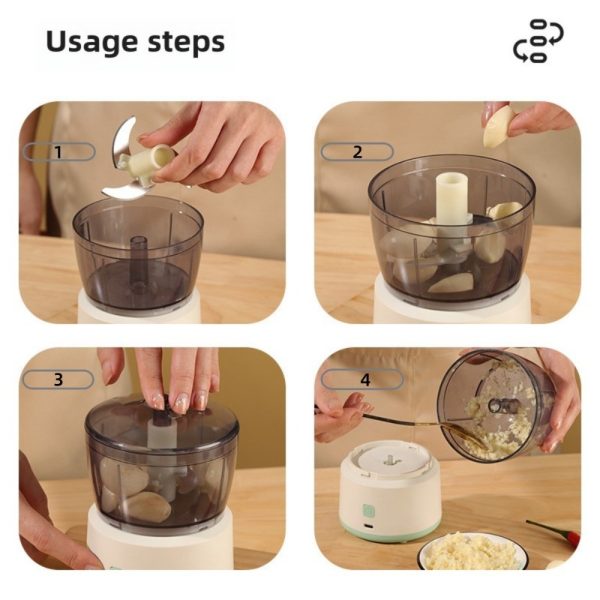 Usage steps

1

2

3

4